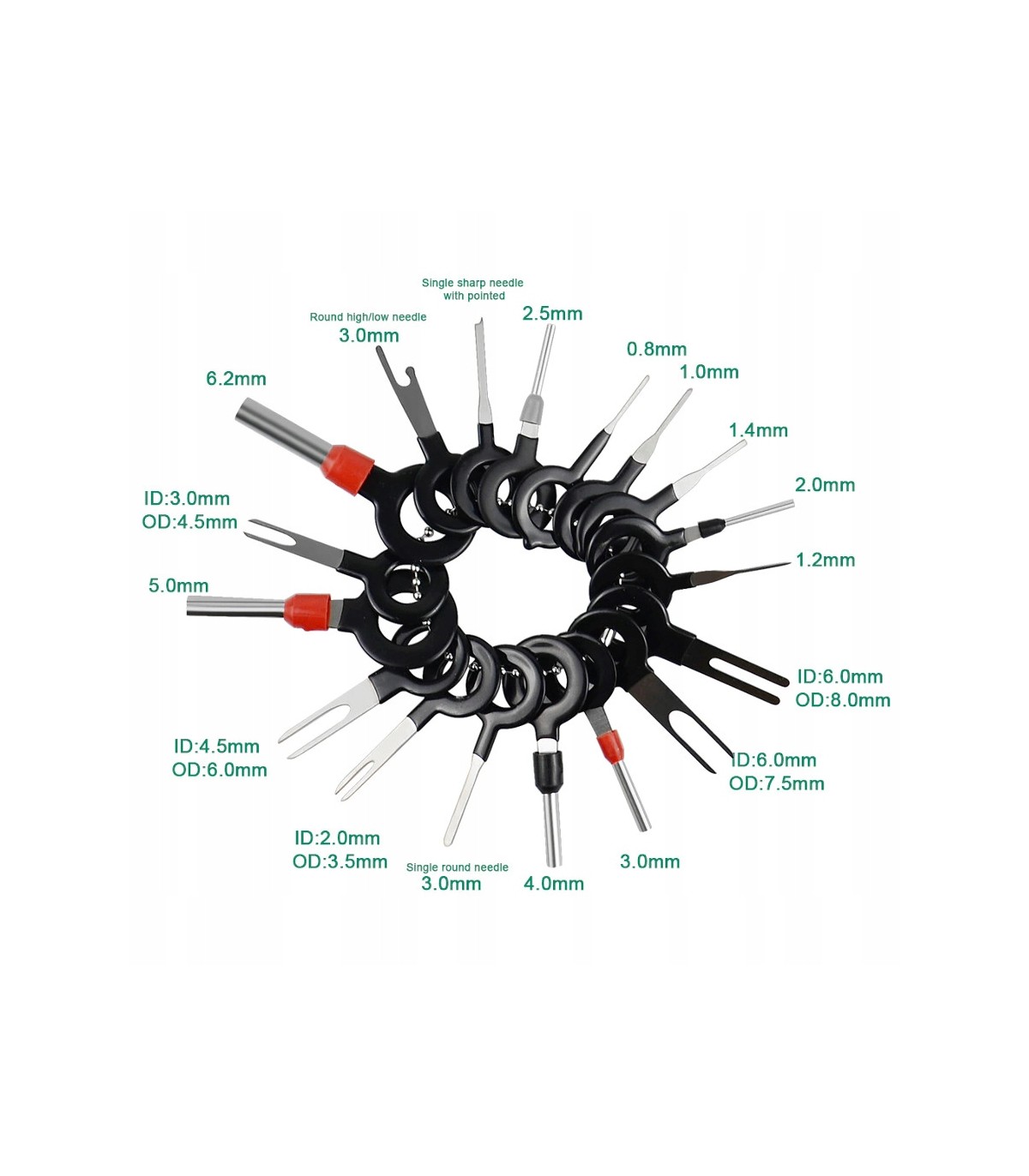 Single sharp needle with pointed

Round high/low needle
3.0mm

2.5mm

0.8mm

1.0mm

6.2mm

1.4mm

2.0mm

ID:3.0mm
OD:4.5mm

1.2mm

5.0mm

ID:6.0mm
OD:8.0mm

ID:4.5mm
OD:6.0mm

ID:6.0mm
OD:7.5mm

ID:2.0mm
OD:3.5mm

Single round needle
3.0mm

4.0mm

3.0mm