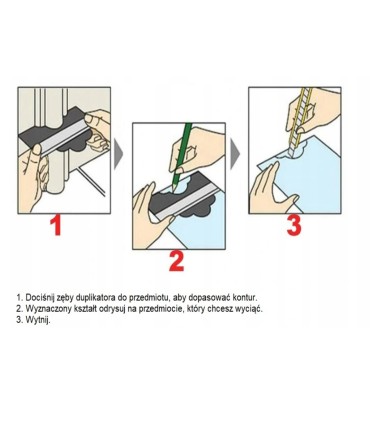 1

2

3

1. Dociśnij zęby duplikatora do przedmiotu, aby dopasować kontur.
2. Wyznaczony kształt odrysuj na przedmiocie, który chcesz wyciąć.
3. Wytnij.