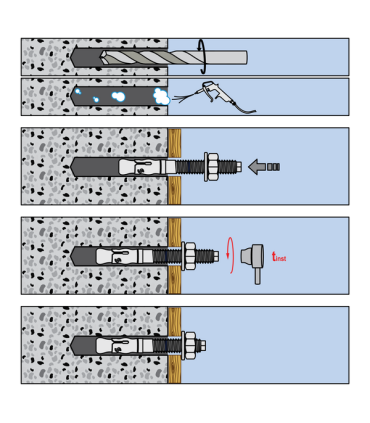 $t_{inst}$