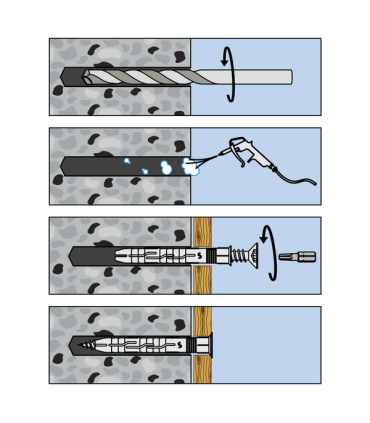 S

S