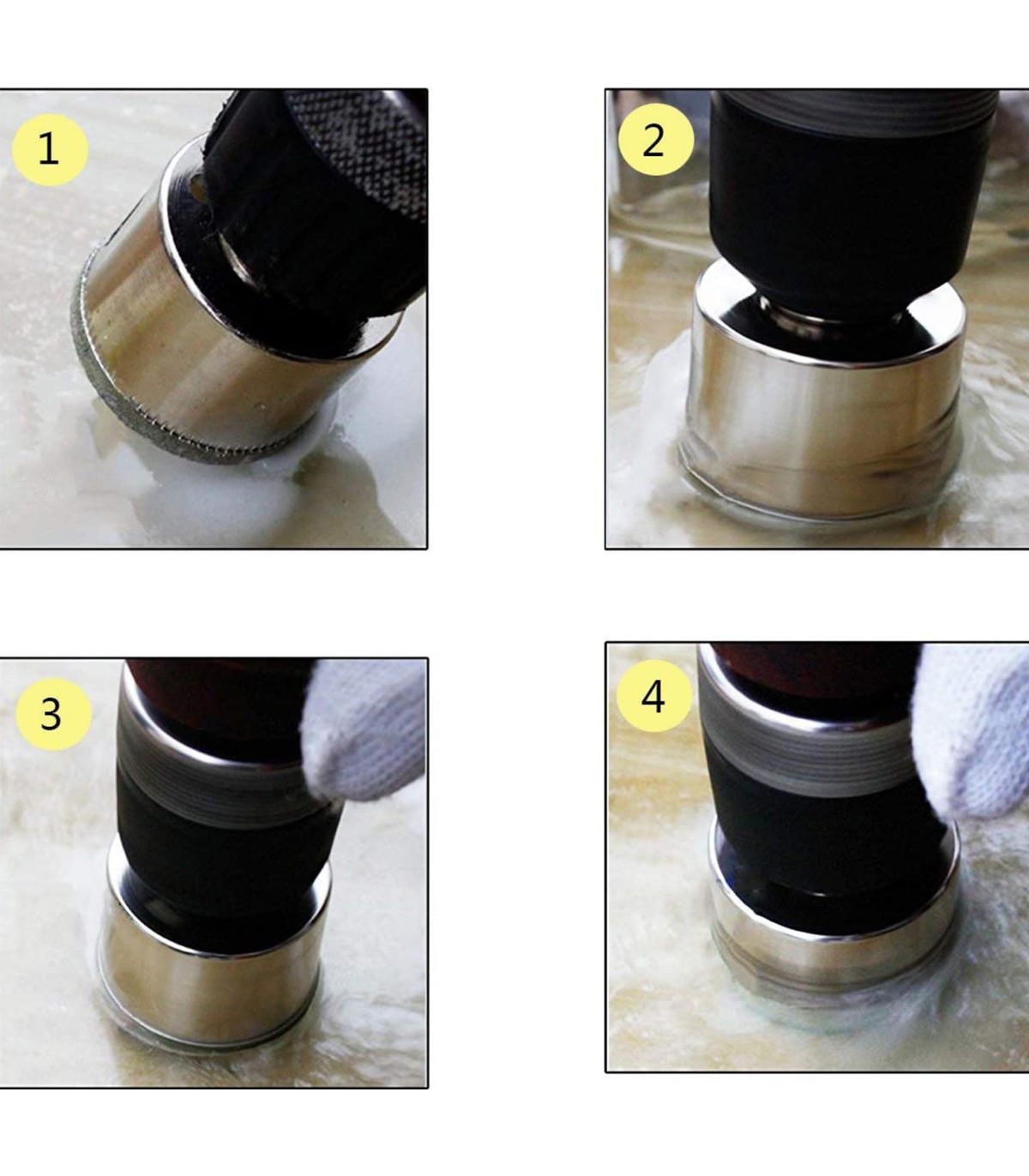 1

2

3

4